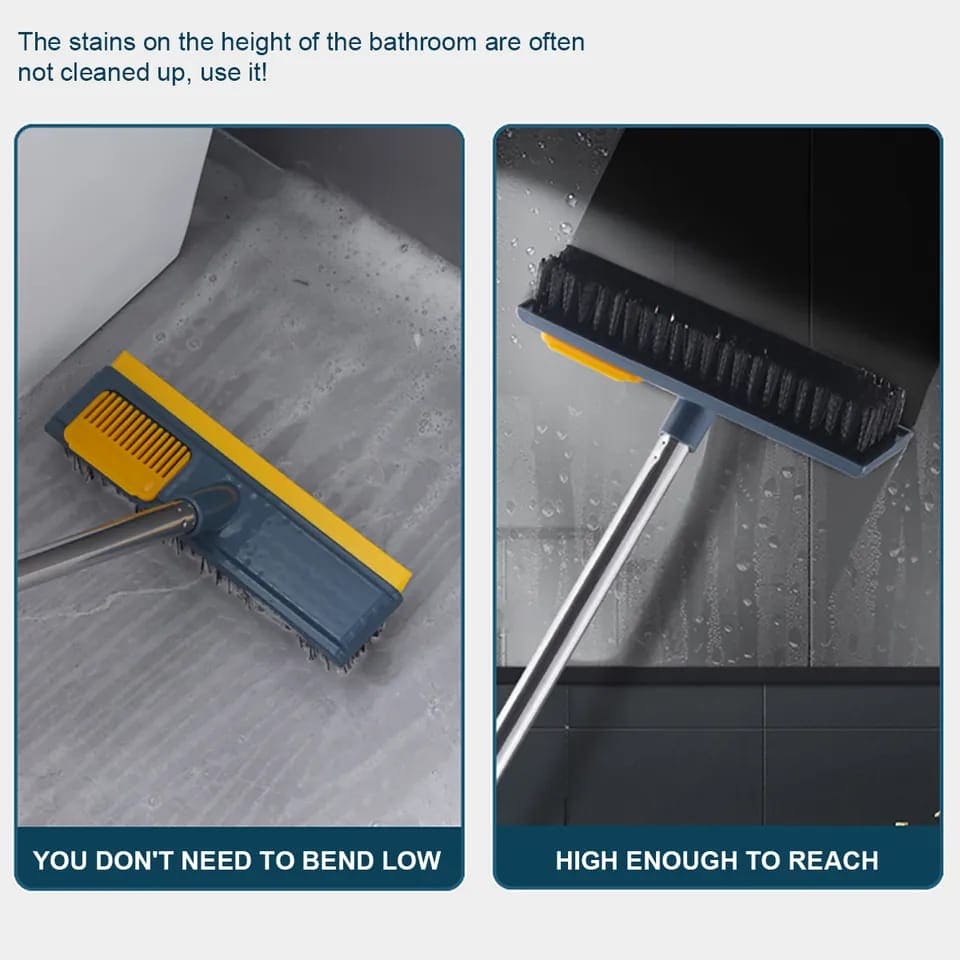 The stains on the height of the bathroom are often not cleaned up, use it!

YOU DON'T NEED TO BEND LOW

HIGH ENOUGH TO REACH